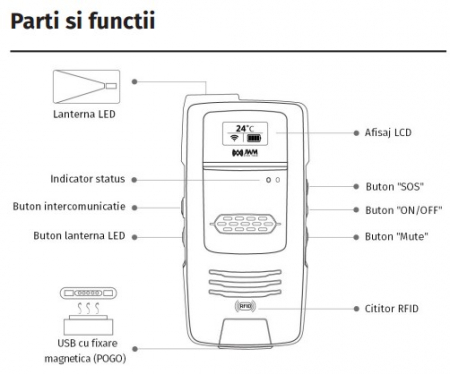 Parti si functii

Lanterna LED

24°C

Afisaj LCD

Indicator status

Buton "SOS"

Buton intercomunicatie

Buton "ON/OFF"

Buton lanterna LED

Buton "Mute"

RFID

Cititor RFID

USB cu fixare magnetica (POGO)