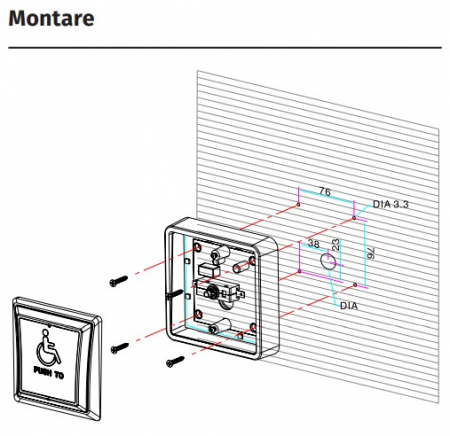 Montare

76

DIA 3.3

38

23

76

DIA

PUSH TO