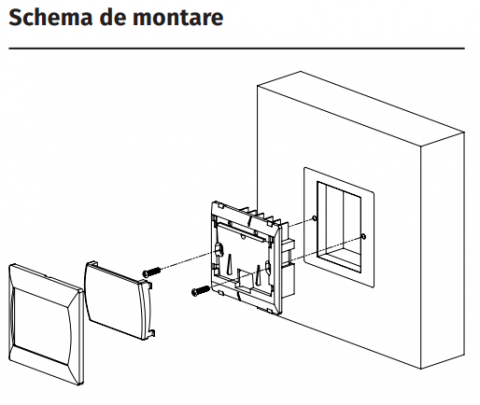 Schema de montare