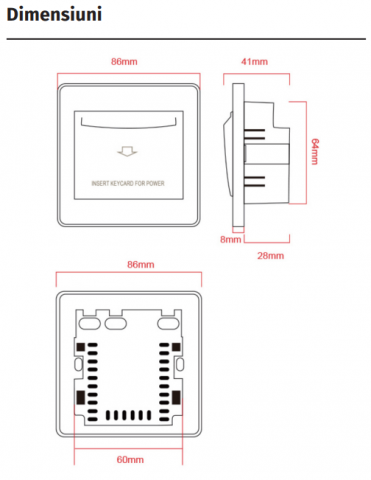 Dimensiuni

86mm

INSERT KEYCARD FOR POWER

41mm

64mm

8mm

28mm

86mm

60mm