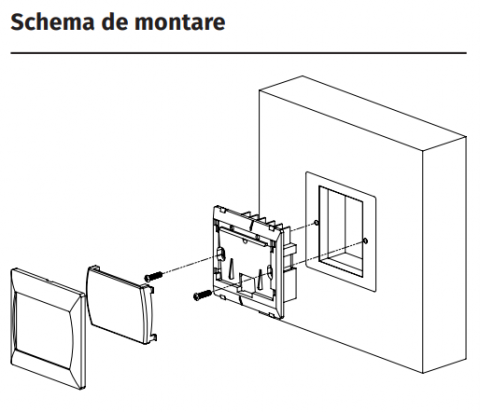 Schema de montare