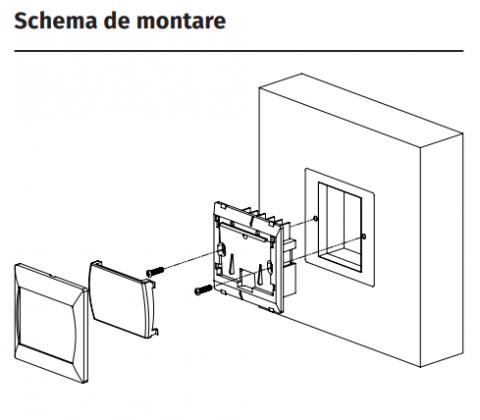 Schema de montare