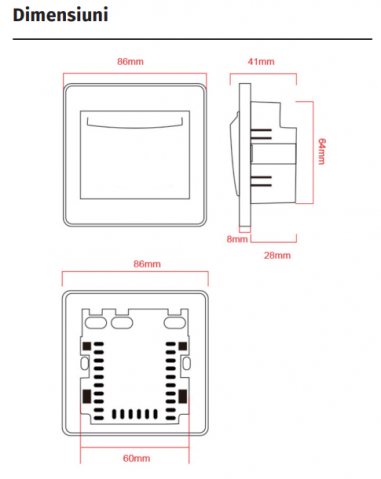 Dimensiuni

86mm

41mm

64mm

8mm

28mm

86mm

60mm