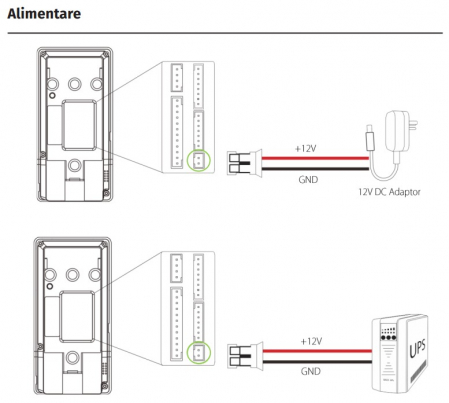 Alimentare

+12V
GND
12V DC Adaptor

+12V
GND
UPS