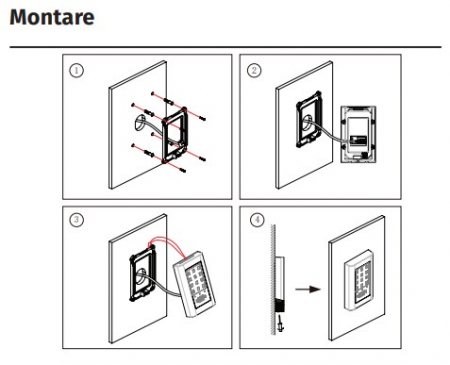 Montare

1

2

3

4