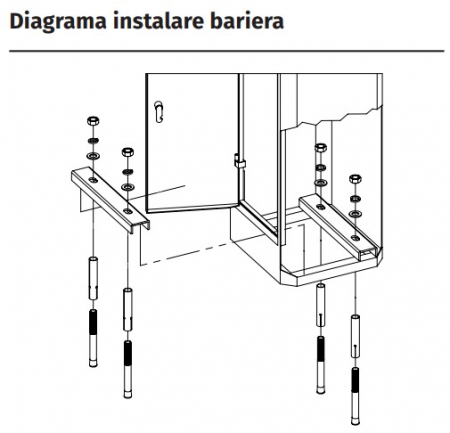 Diagrama instalare bariera