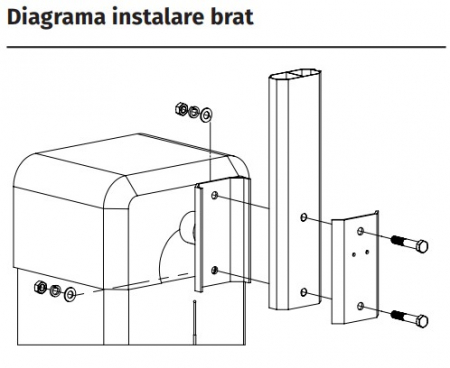 Diagrama instalare brat