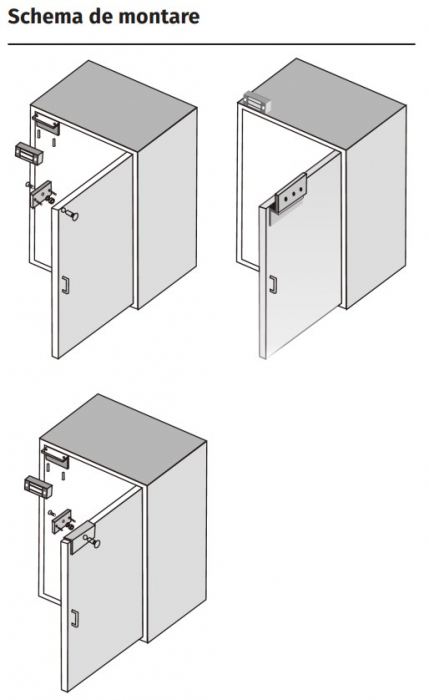 Schema de montare