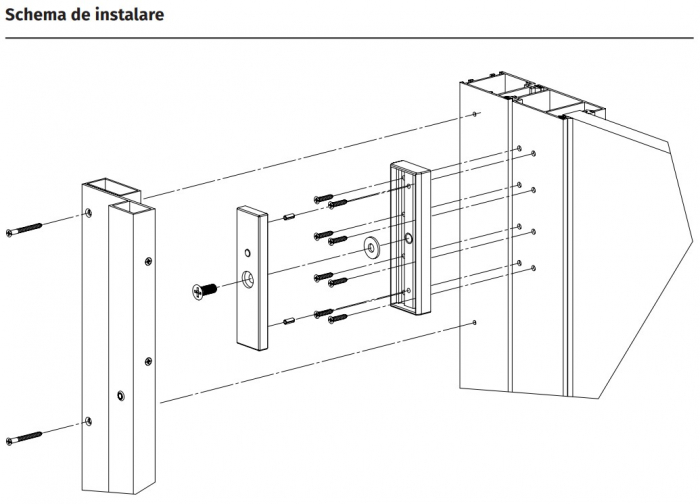 Schema de instalare