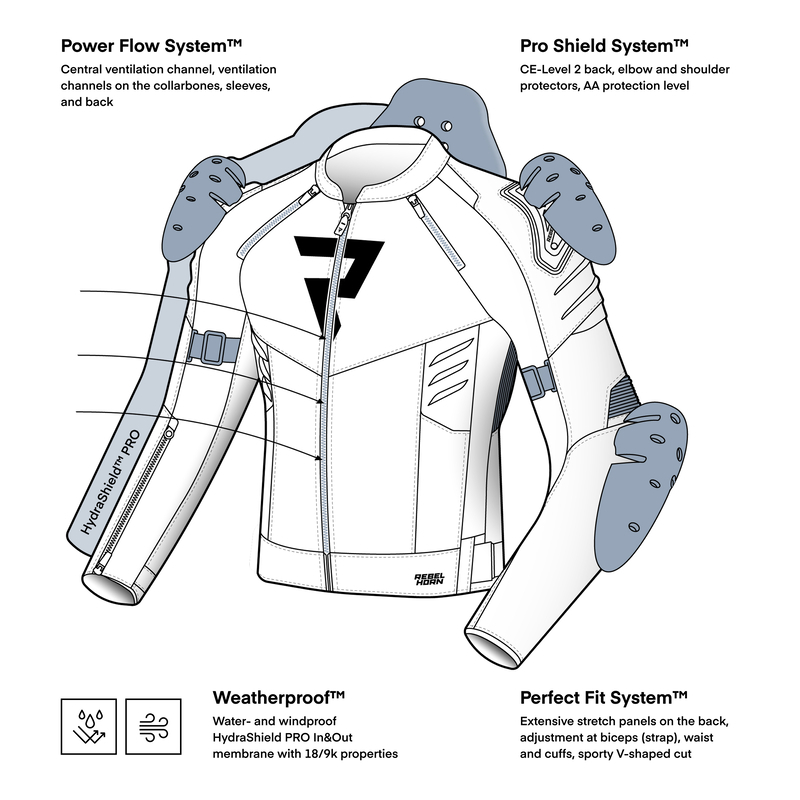 Power Flow System™
Central ventilation channel, ventilation channels on the collarbones, sleeves, and back

Pro Shield System™
CE-Level 2 back, elbow and shoulder protectors, AA protection level

HydraShield™ PRO

REBEL HORN

Weatherproof™
Water- and windproof HydraShield PRO In&Out membrane with 18/9k properties

Perfect Fit System™
Extensive stretch panels on the back, adjustment at biceps (strap), waist and cuffs, sporty V-shaped cut