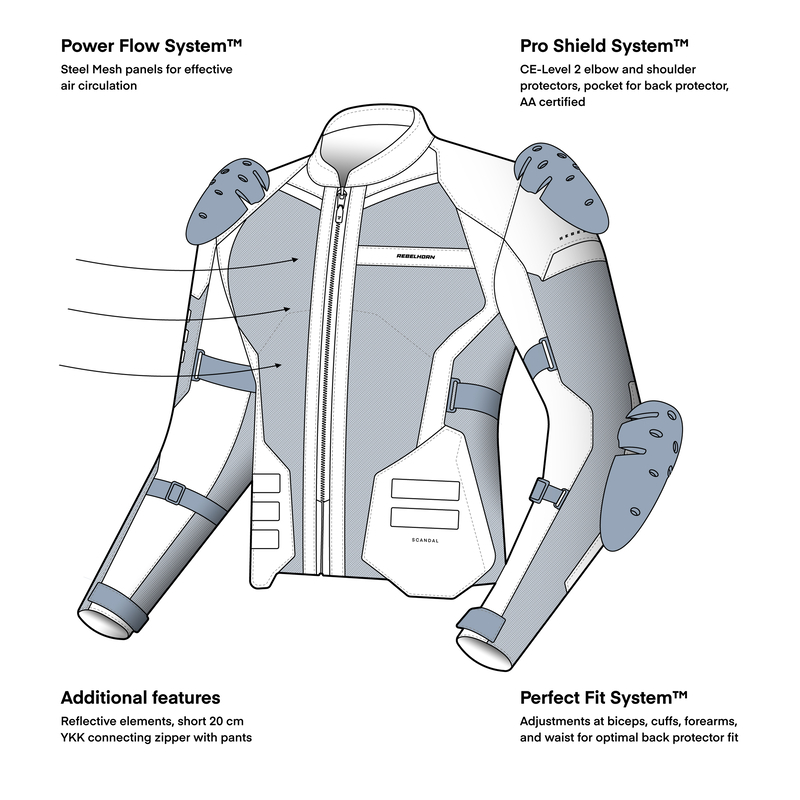 Power Flow System™
Steel Mesh panels for effective air circulation

Pro Shield System™
CE-Level 2 elbow and shoulder protectors, pocket for back protector, AA certified

REBELHORN

SCANDAL

Additional features
Reflective elements, short 20 cm YKK connecting zipper with pants

Perfect Fit System™
Adjustments at biceps, cuffs, forearms, and waist for optimal back protector fit