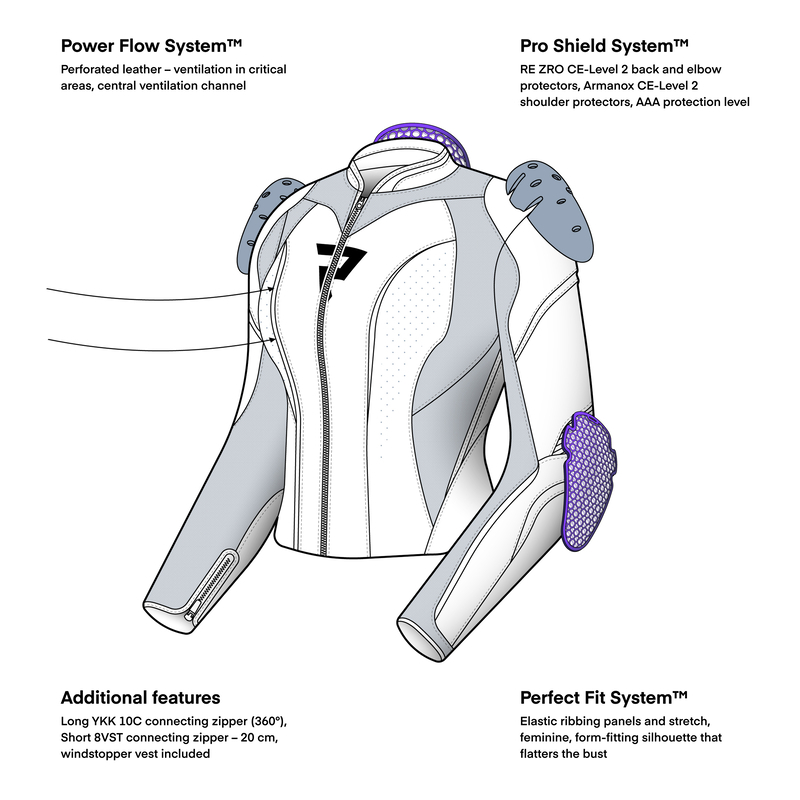 Power Flow System™
Perforated leather – ventilation in critical areas, central ventilation channel

Pro Shield System™
RE ZRO CE-Level 2 back and elbow protectors, Armanox CE-Level 2 shoulder protectors, AAA protection level

Additional features
Long YKK 10C connecting zipper (360°), Short 8VST connecting zipper – 20 cm, windstopper vest included

Perfect Fit System™
Elastic ribbing panels and stretch, feminine, form-fitting silhouette that flatters the bust