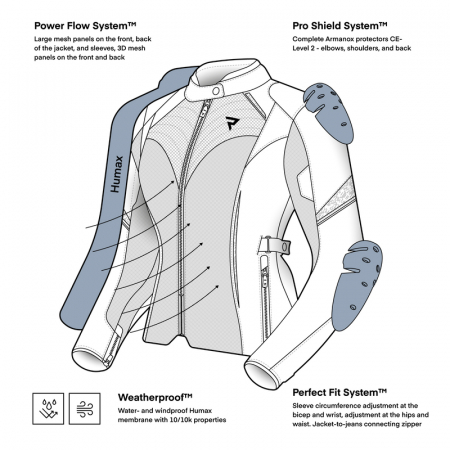 Power Flow System™
Large mesh panels on the front, back of the jacket, and sleeves, 3D mesh panels on the front and back

Pro Shield System™
Complete Armanox protectors CE-Level 2 - elbows, shoulders, and back

Humax

Weatherproof™
Water- and windproof Humax membrane with 10/10k properties

Perfect Fit System™
Sleeve circumference adjustment at the bicep and wrist, adjustment at the hips and waist. Jacket-to-jeans connecting zipper