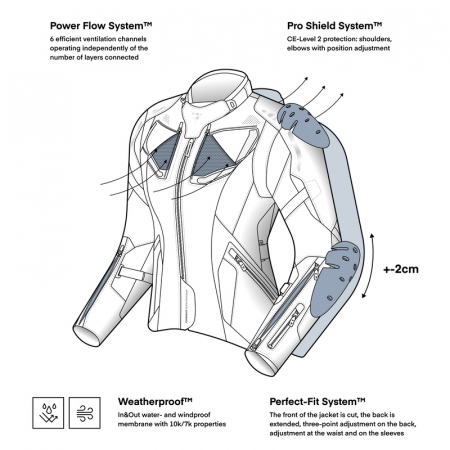 Power Flow System™
6 efficient ventilation channels operating independently of the number of layers connected

Pro Shield System™
CE-Level 2 protection: shoulders, elbows with position adjustment

+-2cm

Weatherproof™
In&Out water- and windproof membrane with 10k/7k properties

Perfect-Fit System™
The front of the jacket is cut, the back is extended, three-point adjustment on the back, adjustment at the waist and on the sleeves