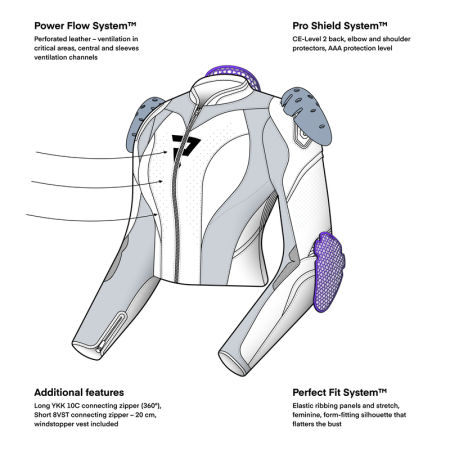 Power Flow System™

Perforated leather – ventilation in critical areas, central and sleeves ventilation channels

Pro Shield System™

CE-Level 2 back, elbow and shoulder protectors, AAA protection level

Additional features

Long YKK 10C connecting zipper (360°), Short 8VST connecting zipper – 20 cm, windstopper vest included

Perfect Fit System™

Elastic ribbing panels and stretch, feminine, form-fitting silhouette that flatters the bust