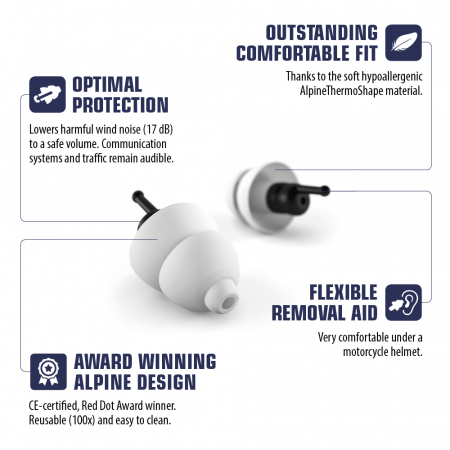 OUTSTANDING COMFORTABLE FIT

Thanks to the soft hypoallergenic AlpineThermoShape material.

OPTIMAL PROTECTION

Lowers harmful wind noise (17 dB) to a safe volume. Communication systems and traffic remain audible.

FLEXIBLE REMOVAL AID

Very comfortable under a motorcycle helmet.

AWARD WINNING ALPINE DESIGN

CE-certified, Red Dot Award winner. Reusable (100x) and easy to clean.