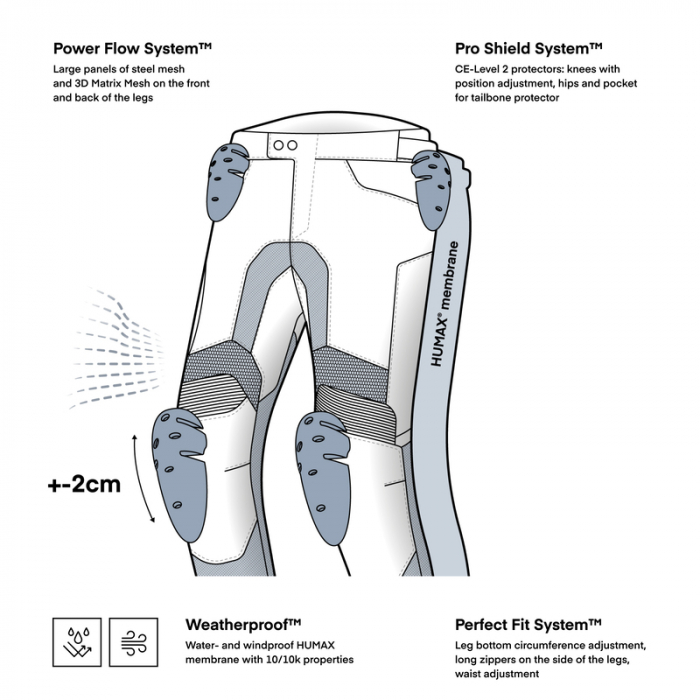 Power Flow System™
Large panels of steel mesh and 3D Matrix Mesh on the front and back of the legs

Pro Shield System™
CE-Level 2 protectors: knees with position adjustment, hips and pocket for tailbone protector

HUMAX® membrane

+-2cm

Weatherproof™
Water- and windproof HUMAX membrane with 10/10k properties

Perfect Fit System™
Leg bottom circumference adjustment, long zippers on the side of the legs, waist adjustment