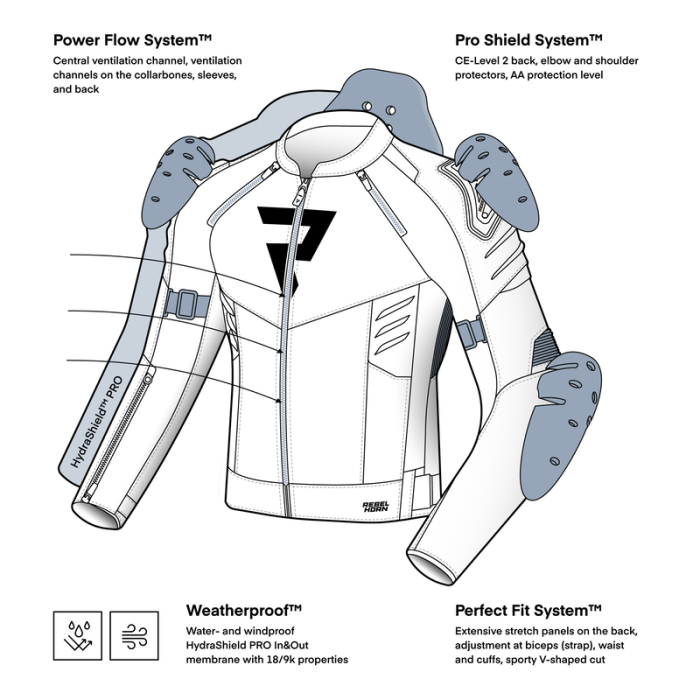 Power Flow System™
Central ventilation channel, ventilation channels on the collarbones, sleeves, and back

Pro Shield System™
CE-Level 2 back, elbow and shoulder protectors, AA protection level

HydraShield™ PRO

REBEL HORN

Weatherproof™
Water- and windproof HydraShield PRO In&Out membrane with 18/9k properties

Perfect Fit System™
Extensive stretch panels on the back, adjustment at biceps (strap), waist and cuffs, sporty V-shaped cut