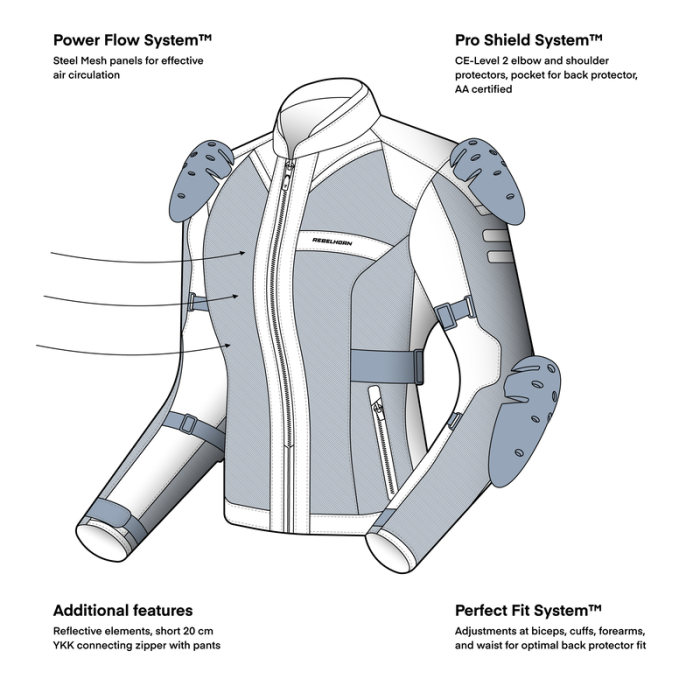 Power Flow System™
Steel Mesh panels for effective air circulation

Pro Shield System™
CE-Level 2 elbow and shoulder protectors, pocket for back protector, AA certified

REBELHORN

Additional features
Reflective elements, short 20 cm YKK connecting zipper with pants

Perfect Fit System™
Adjustments at biceps, cuffs, forearms, and waist for optimal back protector fit