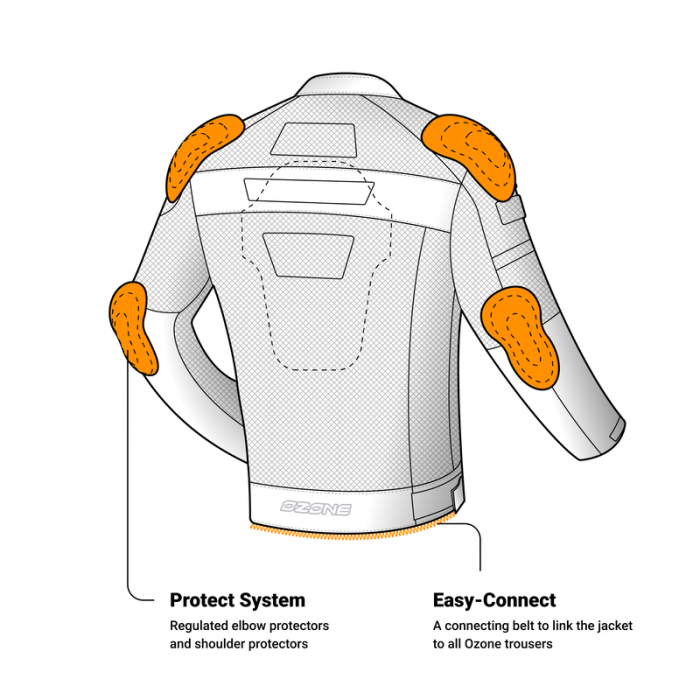 OZONE

Protect System

Regulated elbow protectors and shoulder protectors

Easy-Connect

A connecting belt to link the jacket to all Ozone trousers