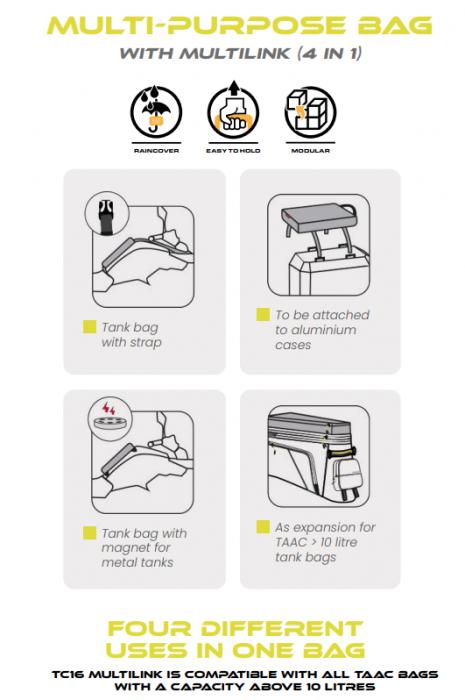 MULTI-PURPOSE BAG
WITH MULTILINK (4 IN 1)

RAINCOVER EASY TO HOLD MODULAR

Tank bag with strap

To be attached to aluminium cases

Tank bag with magnet for metal tanks

As expansion for TAAC > 10 litre tank bags

FOUR DIFFERENT USES IN ONE BAG

TC16 MULTILINK IS COMPATIBLE WITH ALL TAAC BAGS WITH A CAPACITY ABOVE 10 LITRES