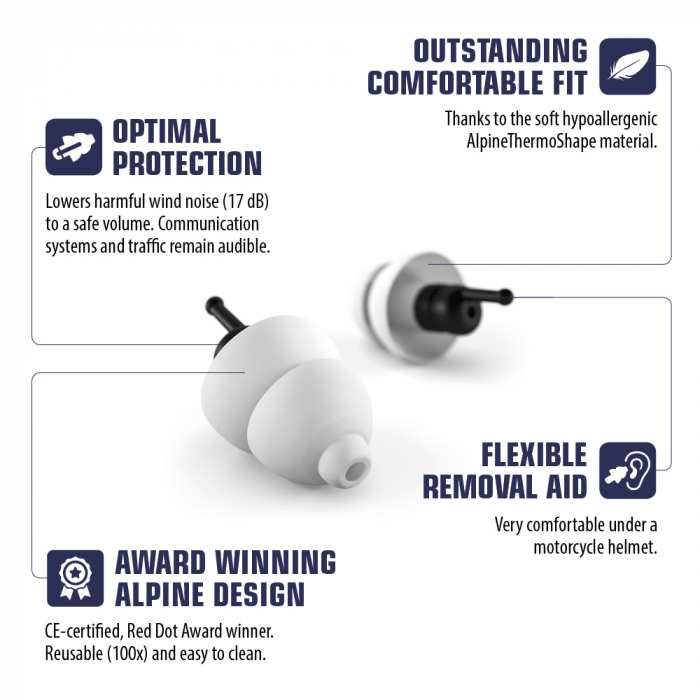 OUTSTANDING COMFORTABLE FIT

Thanks to the soft hypoallergenic AlpineThermoShape material.

OPTIMAL PROTECTION

Lowers harmful wind noise (17 dB) to a safe volume. Communication systems and traffic remain audible.

FLEXIBLE REMOVAL AID

Very comfortable under a motorcycle helmet.

AWARD WINNING ALPINE DESIGN

CE-certified, Red Dot Award winner. Reusable (100x) and easy to clean.