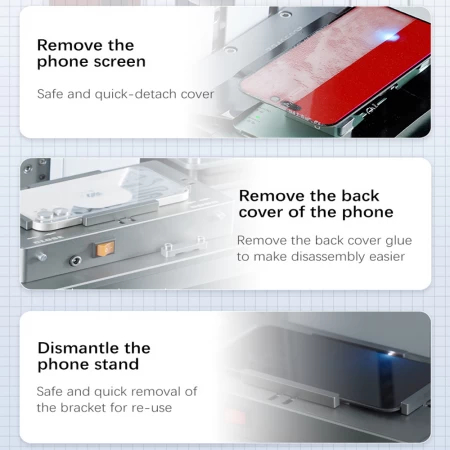 Remove the phone screen

Safe and quick-detach cover

Remove the back cover of the phone

Remove the back cover glue to make disassembly easier

Dismantle the phone stand

Safe and quick removal of the bracket for re-use