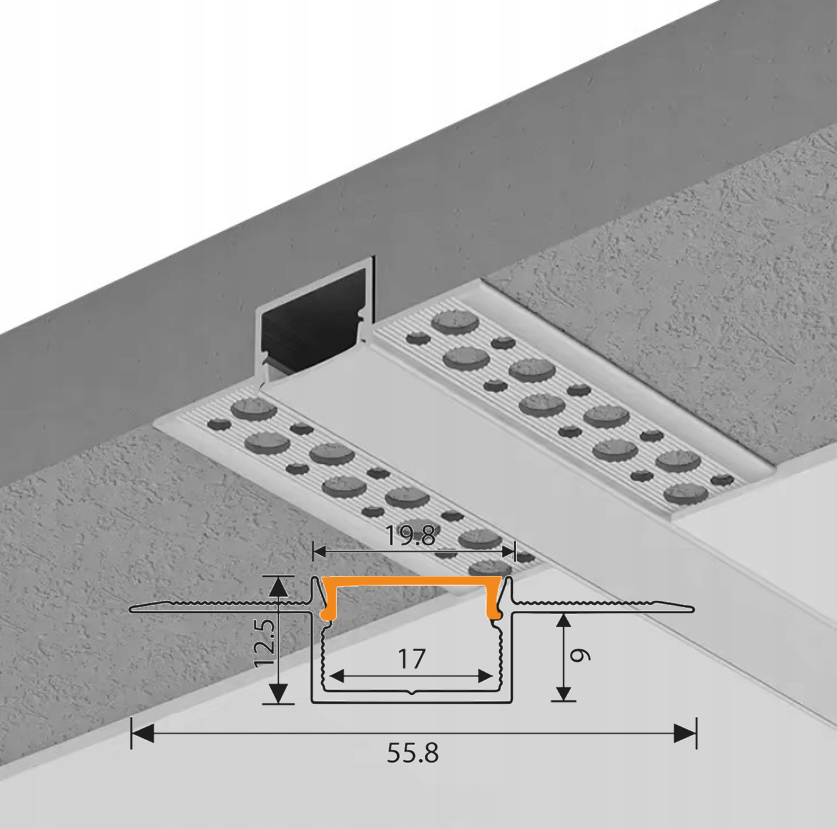 19.8

12.5

17

9

55.8