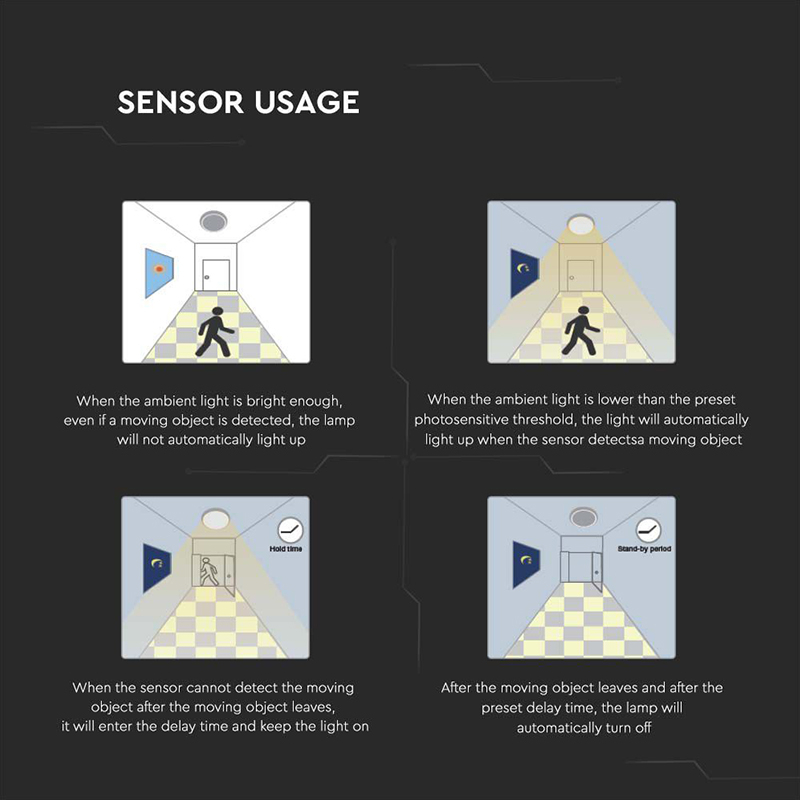 SENSOR USAGE

When the ambient light is bright enough, even if a moving object is detected, the lamp will not automatically light up

When the ambient light is lower than the preset photosensitive threshold, the light will automatically light up when the sensor detectsa moving object

Hold time

When the sensor cannot detect the moving object after the moving object leaves, it will enter the delay time and keep the light on

Stand-by period

After the moving object leaves and after the preset delay time, the lamp will automatically turn off