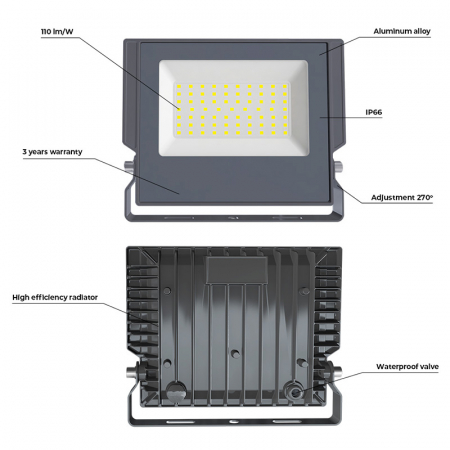 110 lm/W

Aluminum alloy

IP66

3 years warranty

Adjustment 270°

High efficiency radiator

Waterproof valve