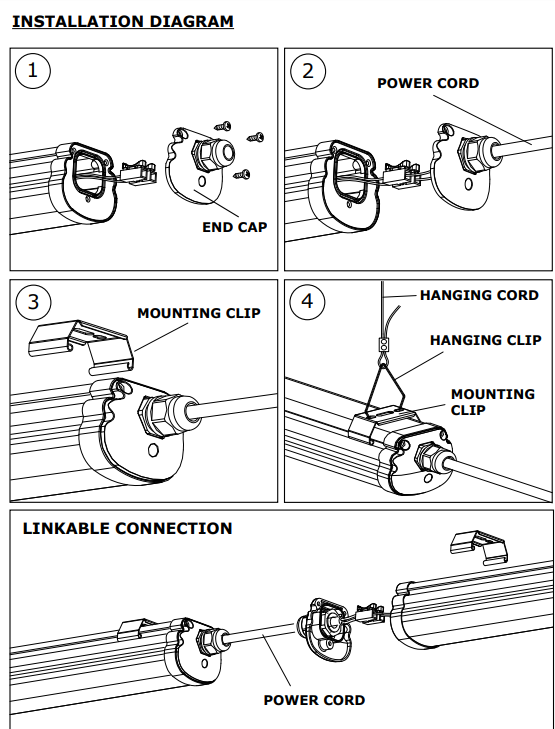 INSTALLATION DIAGRAM

1

END CAP

2

POWER CORD

3

MOUNTING CLIP

4

HANGING CORD

HANGING CLIP

MOUNTING CLIP

LINKABLE CONNECTION

POWER CORD