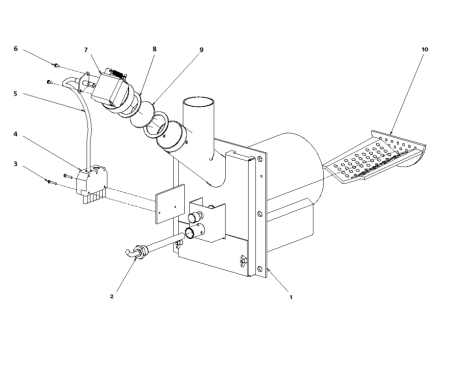 6
7
8
9
10
5
4
3
2
1