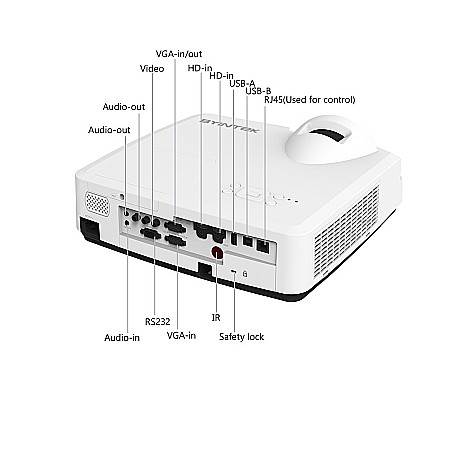 VGA-in/out
Video
HD-in
HD-in
USB-A
USB-B
RJ45(Used for control)
Audio-out
Audio-out
BYINTEK
RS232
IR
Audio-in
VGA-in
Safety lock