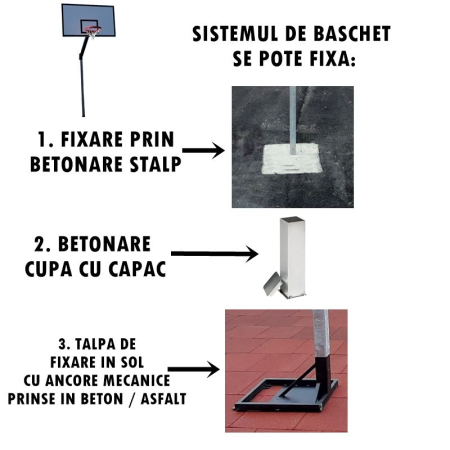 SISTEMUL DE BASCHET SE POTE FIXA:

1. FIXARE PRIN BETONARE STALP

2. BETONARE CUPA CU CAPAC

3. TALPA DE FIXARE IN SOL CU ANCORE MECANICE PRINSE IN BETON / ASFALT