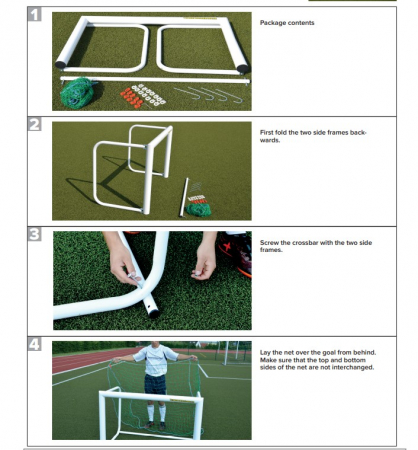 1

Package contents

2

First fold the two side frames backwards.

3

Screw the crossbar with the two side frames.

4

Lay the net over the goal from behind. Make sure that the top and bottom sides of the net are not interchanged.