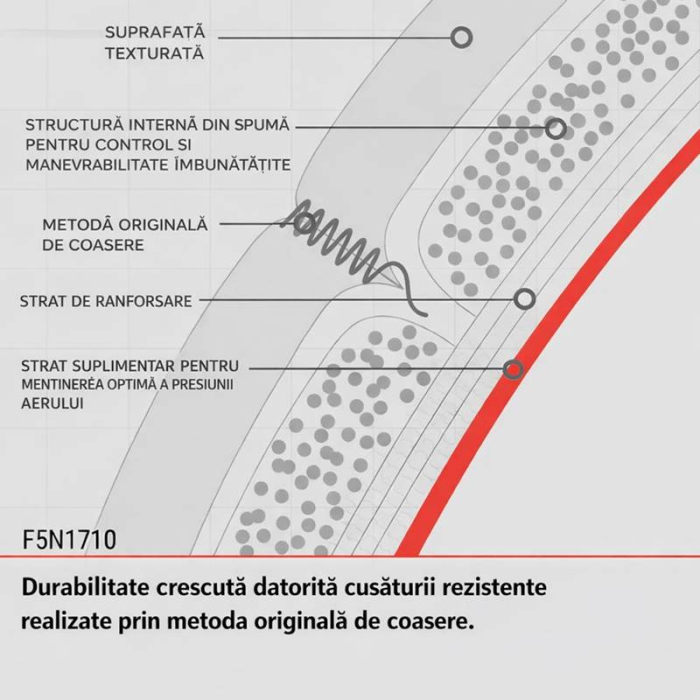 SUPRAFAȚĂ TEXTURATĂ

STRUCTURĂ INTERNĂ DIN SPUMĂ PENTRU CONTROL SI MANEVRABILITATE ÎMBUNĂTĂȚITE

METODĂ ORIGINALĂ DE COASERE

STRAT DE RANFORSARE

STRAT SUPLIMENTAR PENTRU MENTINERÈA OPTIMĂ A PRESIUNII AERULUI

F5N1710

Durabilitate crescută datorită cusăturii rezistente realizate prin metoda originală de coasere.