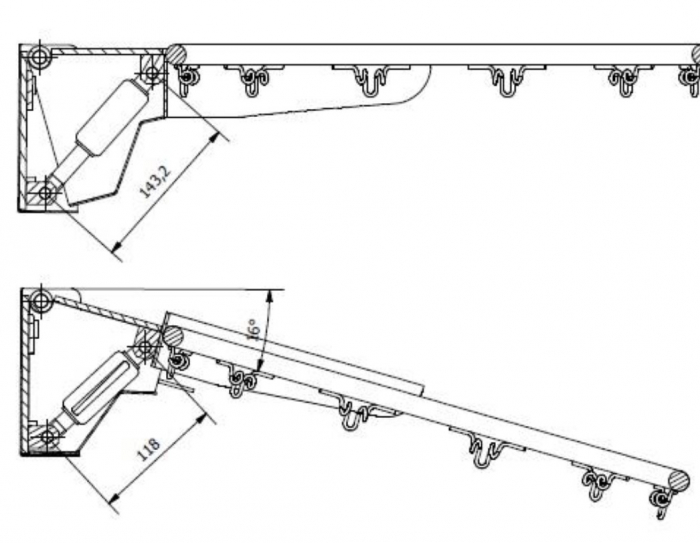 143,2

16°

118