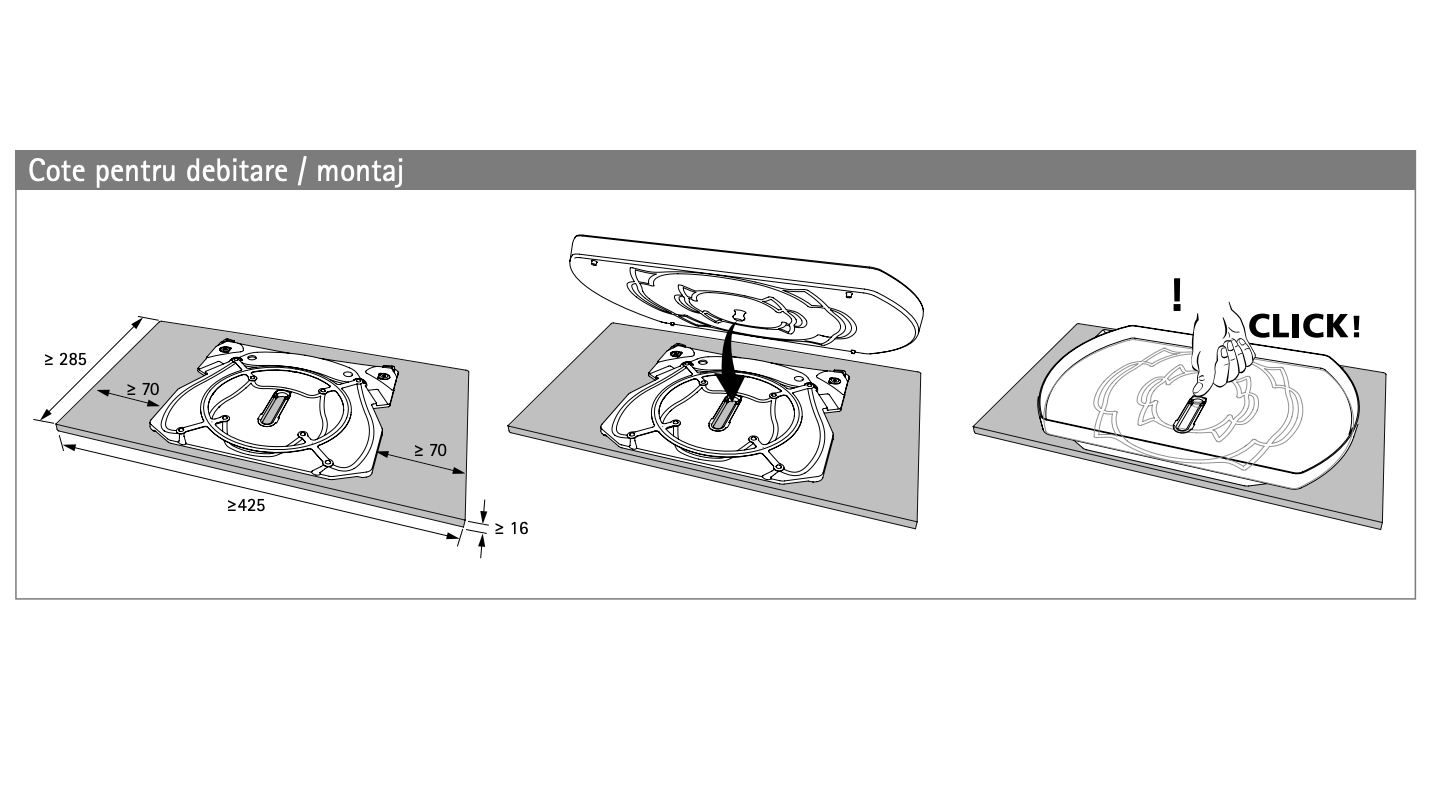 Cote pentru debitare / montaj

≥ 285

≥ 70

≥ 70

≥425

≥ 16

!

CLICK!