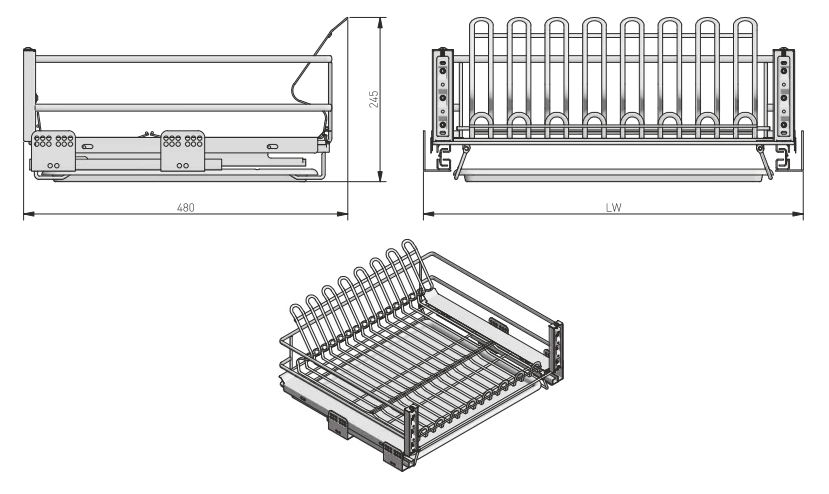 245

480

LW