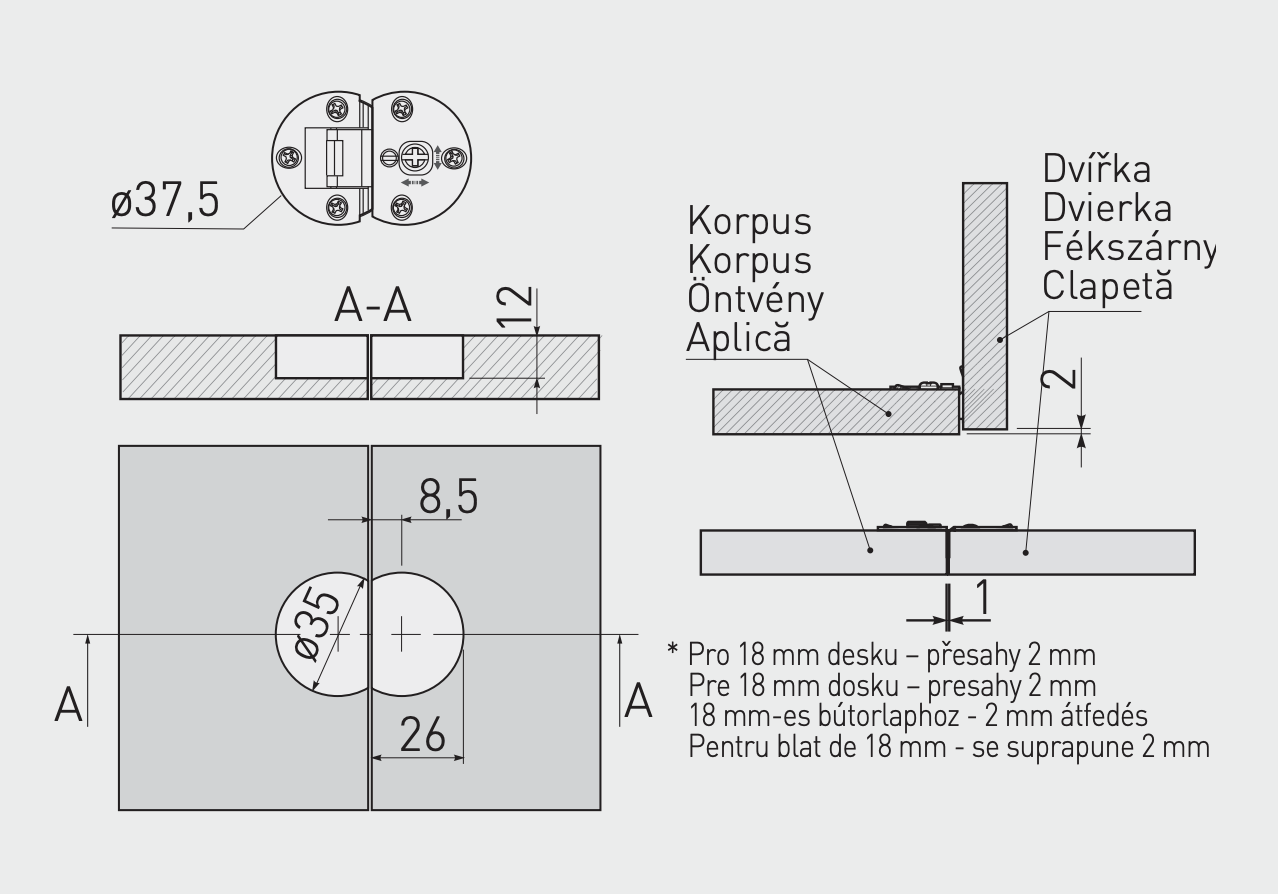 ø37,5

A-A

12

8,5

ø35

A

A

26

Korpus
Korpus
Öntvény
Aplică

Dvířka
Dvierka
Fékszárny
Clapetă

2

1

* Pro 18 mm desku – přesahy 2 mm
Pre 18 mm dosku – presahy 2 mm
18 mm-es bútorlaphoz - 2 mm átfedés
Pentru blat de 18 mm - se suprapune 2 mm