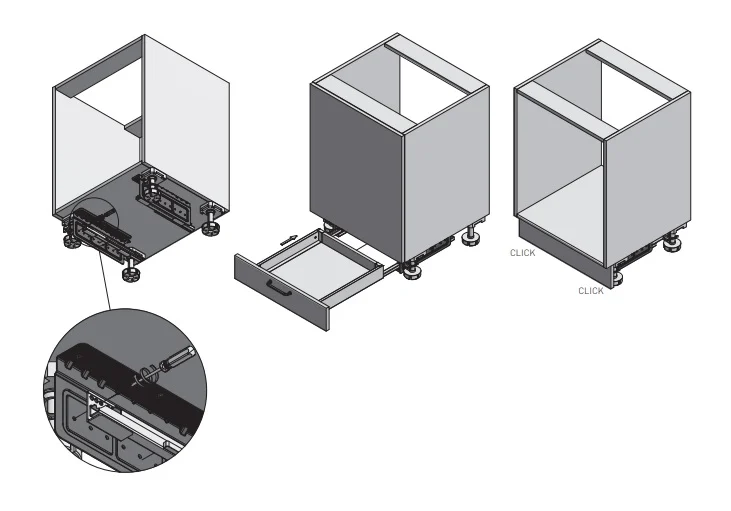 CLICK

CLICK