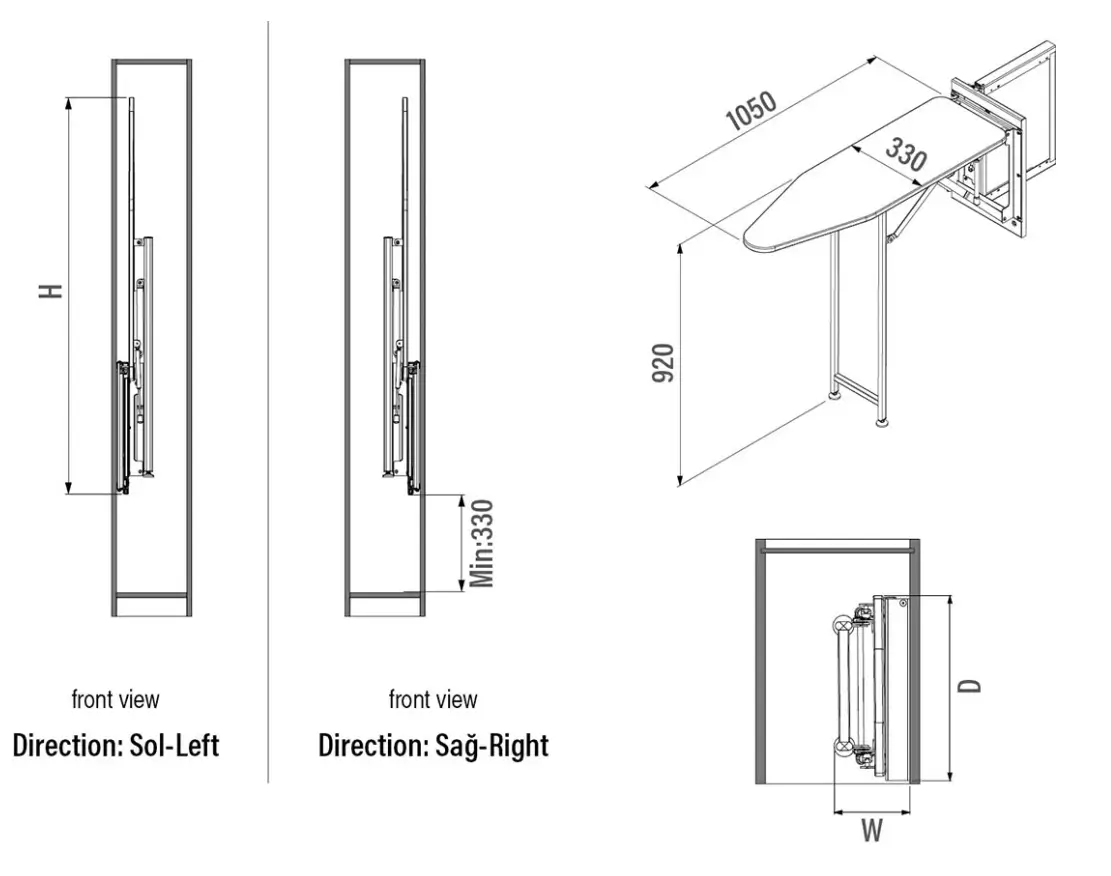 H

front view

Direction: Sol-Left

Min:330

front view

Direction: Sağ-Right

1050

330

920

D

W