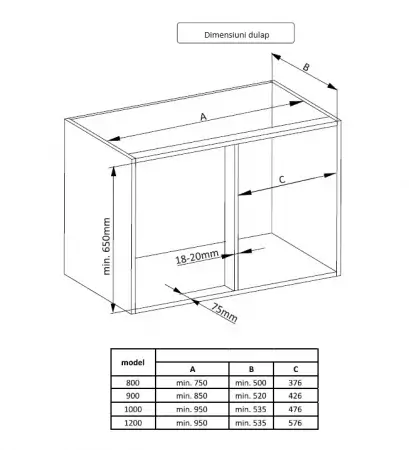 Dimensiuni dulap

B

A

C

min. 650mm

18-20mm

75mm

| model | A | B | C |
|---|---|---|---|
| 800 | min. 750 | min. 500 | 376 |
| 900 | min. 850 | min. 520 | 426 |
| 1000 | min. 950 | min. 535 | 476 |
| 1200 | min. 950 | min. 535 | 576 |