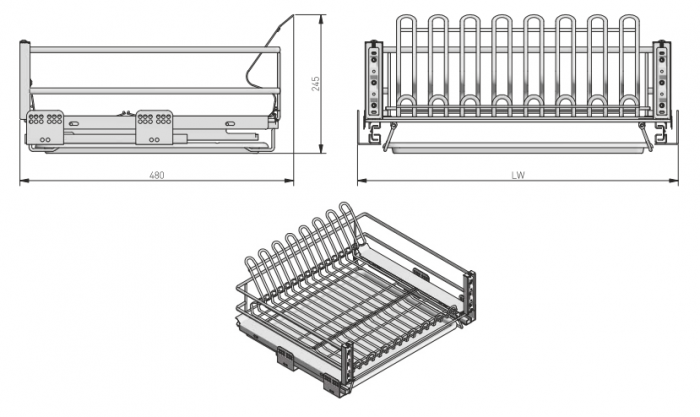 245

480

LW