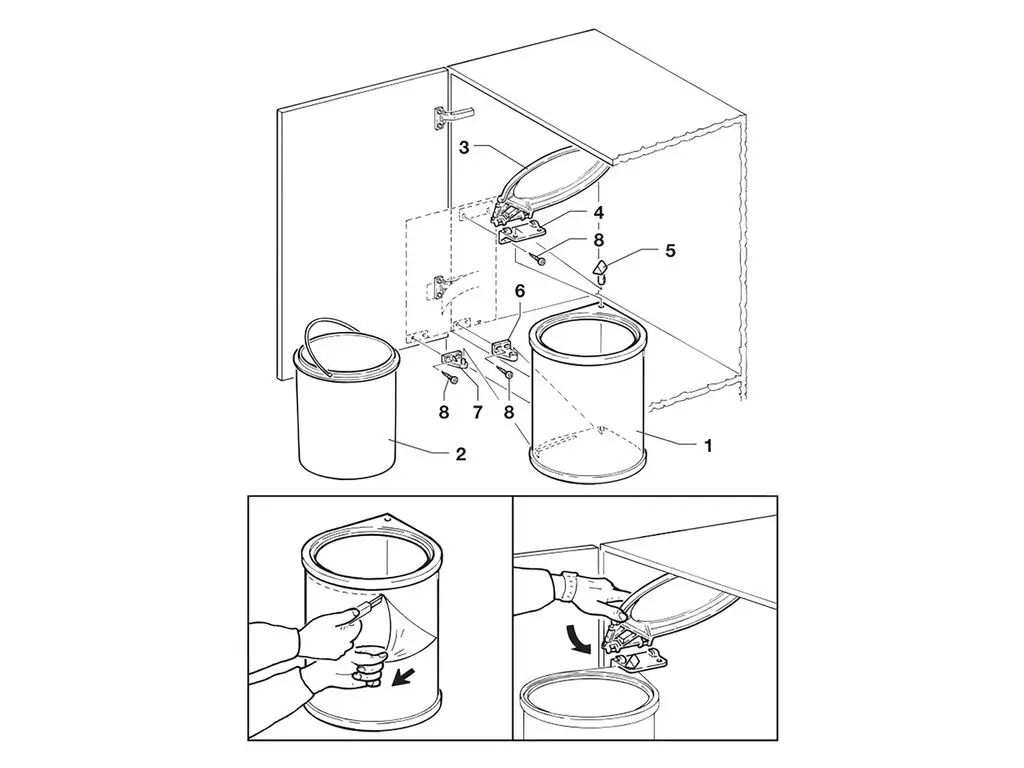 3
4
8
5
6
8
7
8
2
1