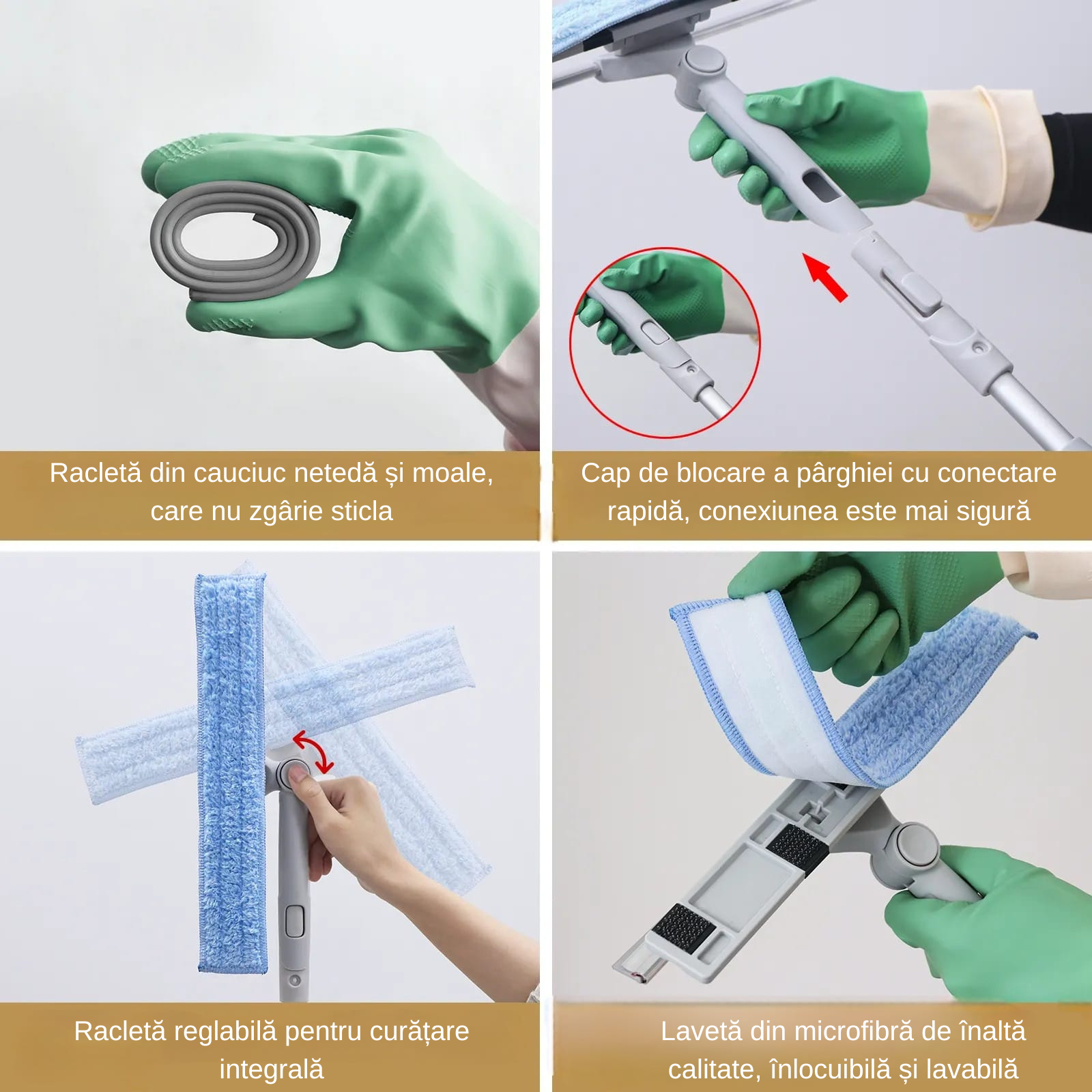 Racletă din cauciuc netedă și moale, care nu zgârie sticla

Cap de blocare a pârghiei cu conectare rapidă, conexiunea este mai sigură

Racletă reglabilă pentru curățare integrală

Lavetă din microfibră de înaltă calitate, înlocuibilă și lavabilă