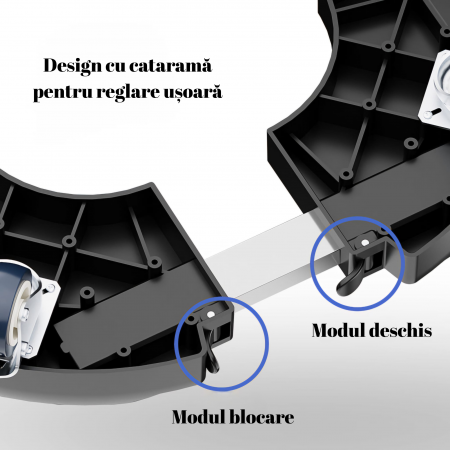 Design cu cataramă pentru reglare ușoară

Modul deschis

Modul blocare