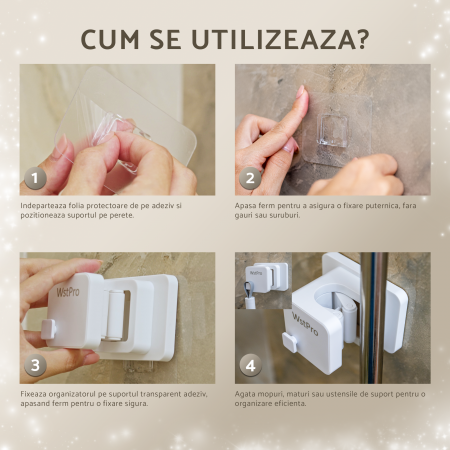 CUM SE UTILIZEAZA?

1

Indeparteaza folia protectoare de pe adeziv si pozitioneaza suportul pe perete.

2

Apasa ferm pentru a asigura o fixare puternica, fara gauri sau suruburi.

WstPro

3

Fixeaza organizatorul pe suportul transparent adeziv, apasand ferm pentru o fixare sigura.

WstPro

WstPro

4

Agata mopuri, maturi sau ustensile de suport pentru o organizare eficienta.