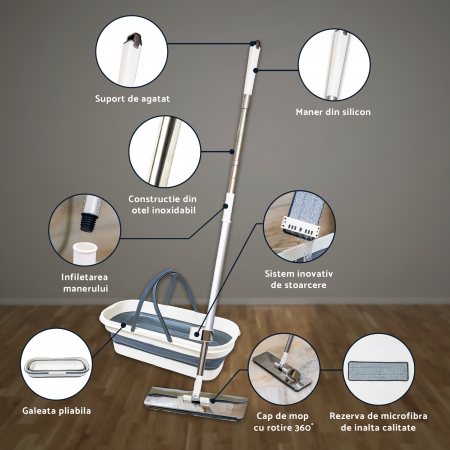 Suport de agatat

Maner din silicon

Constructie din otel inoxidabil

Infiletarea manerului

Sistem inovativ de stoarcere

Galeata pliabila

Cap de mop cu rotire 360°

Rezerva de microfibra de inalta calitate