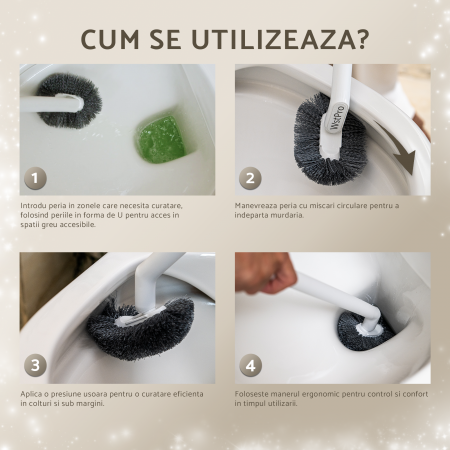 CUM SE UTILIZEAZA?

1

Introdu peria in zonele care necesita curatare, folosind periile in forma de U pentru acces in spatii greu accesibile.

WetPro

2

Manevreaza peria cu miscari circulare pentru a indeparta murdaria.

3

Aplica o presiune usoara pentru o curatare eficienta in colturi si sub margini.

4

Foloseste manerul ergonomic pentru control si confort in timpul utilizarii.